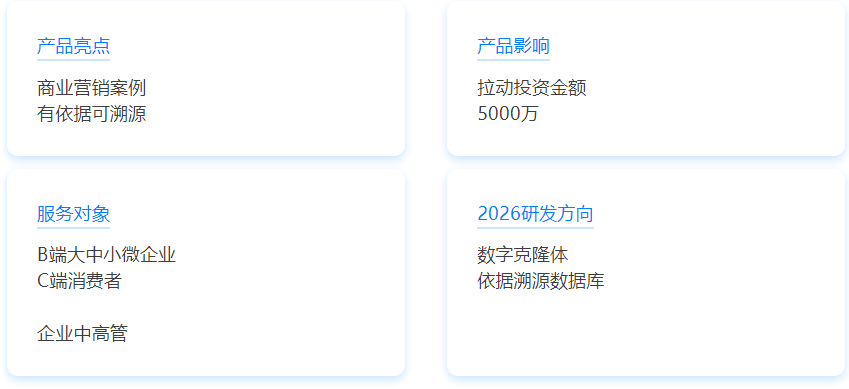 产品亮点

商业营销案例
有依据可溯源

产品影响

拉动投资金额
5000万

服务对象

B端大中小微企业
C端消费者

企业中高管

2026研发方向

数字克隆体
依据溯源数据库